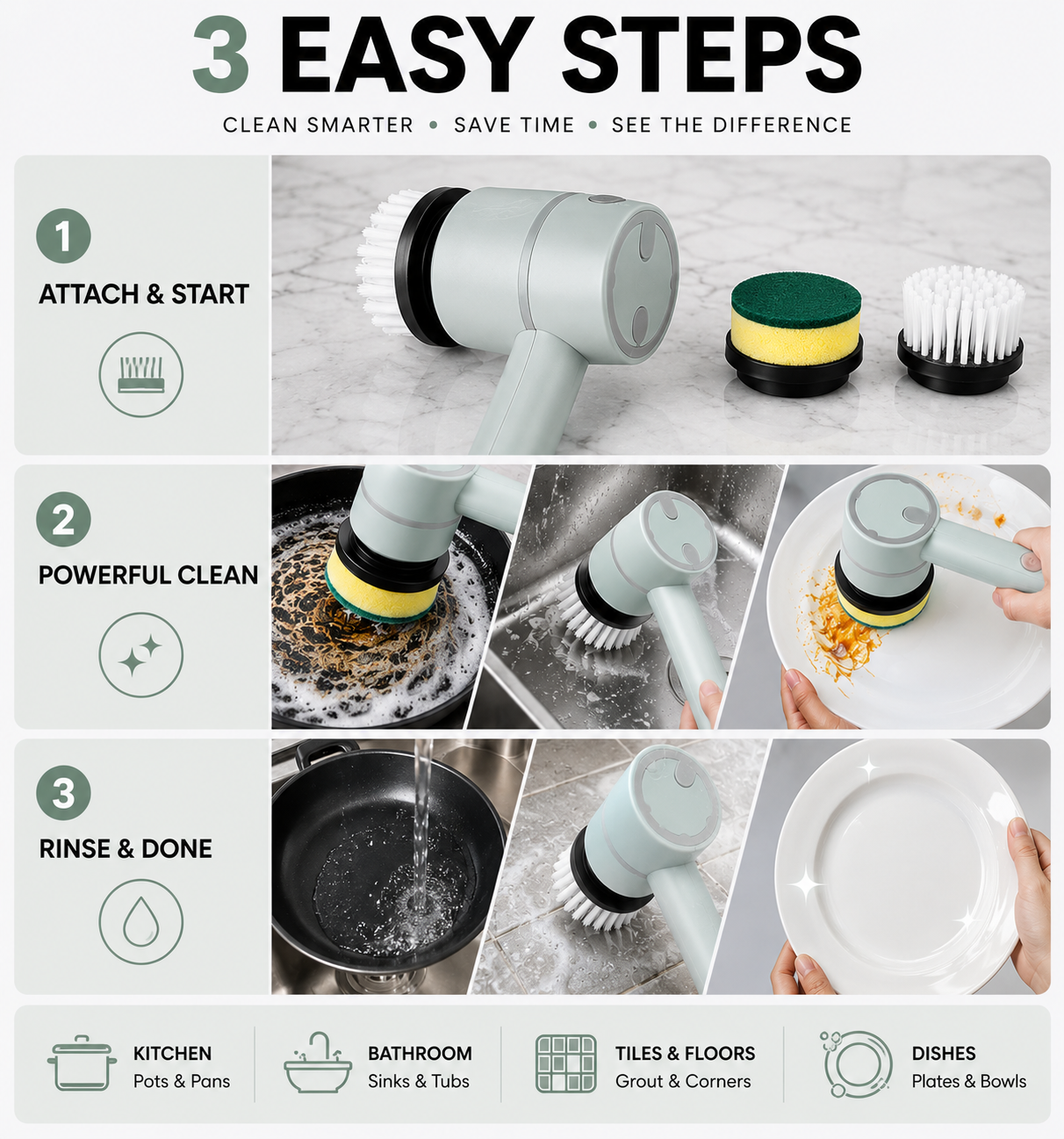 3 EASY STEPS

CLEAN SMARTER • SAVE TIME • SEE THE DIFFERENCE

1
ATTACH & START

2
POWERFUL CLEAN

3
RINSE & DONE

KITCHEN
Pots & Pans

BATHROOM
Sinks & Tubs

TILES & FLOORS
Grout & Corners

DISHES
Plates & Bowls